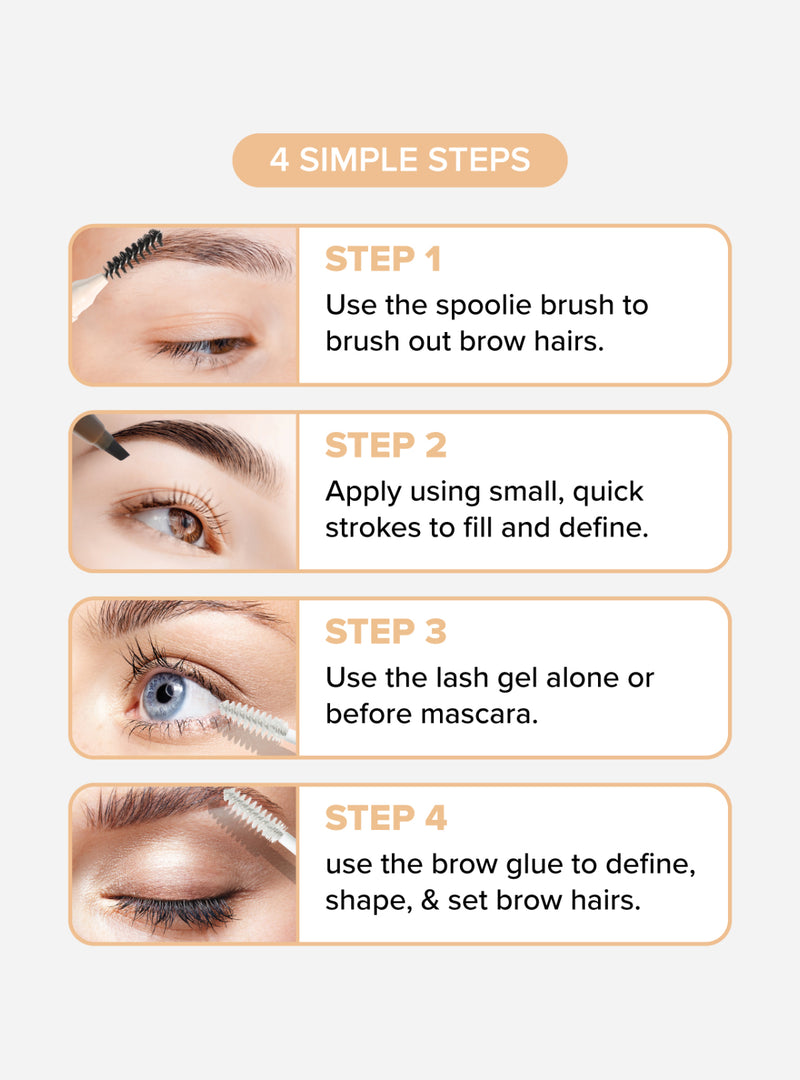 4 SIMPLE STEPS

STEP 1
Use the spoolie brush to brush out brow hairs.

STEP 2
Apply using small, quick strokes to fill and define.

STEP 3
Use the lash gel alone or before mascara.

STEP 4
use the brow glue to define, shape, & set brow hairs.