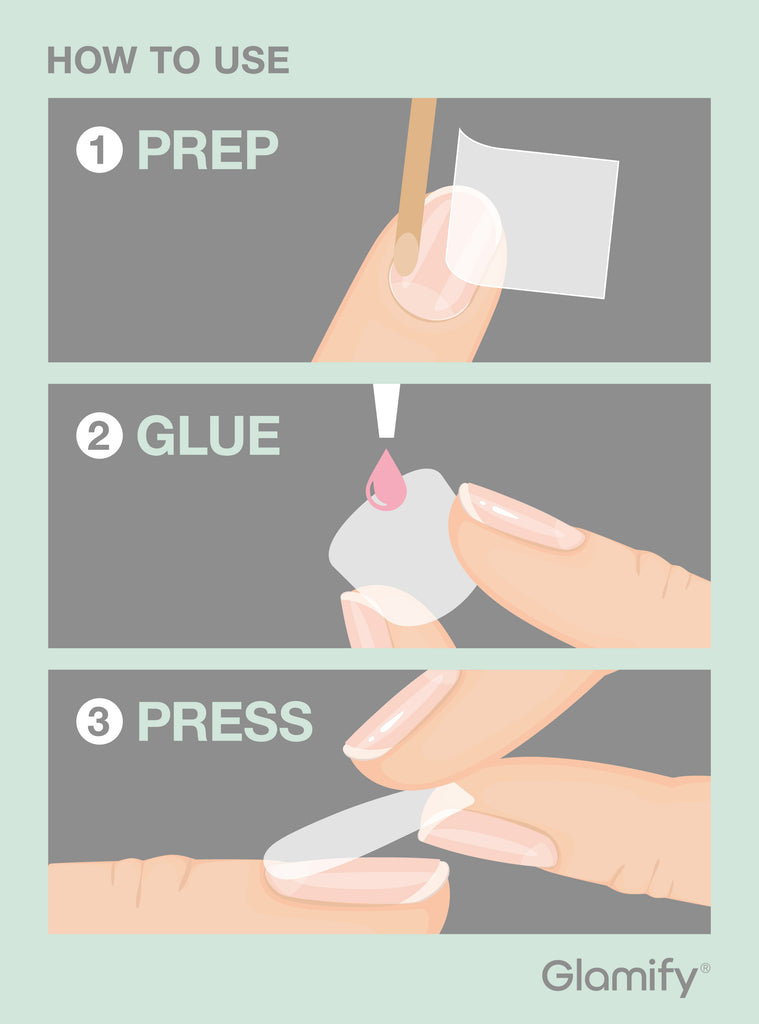 HOW TO USE

1 PREP

2 GLUE

3 PRESS

Glamify®