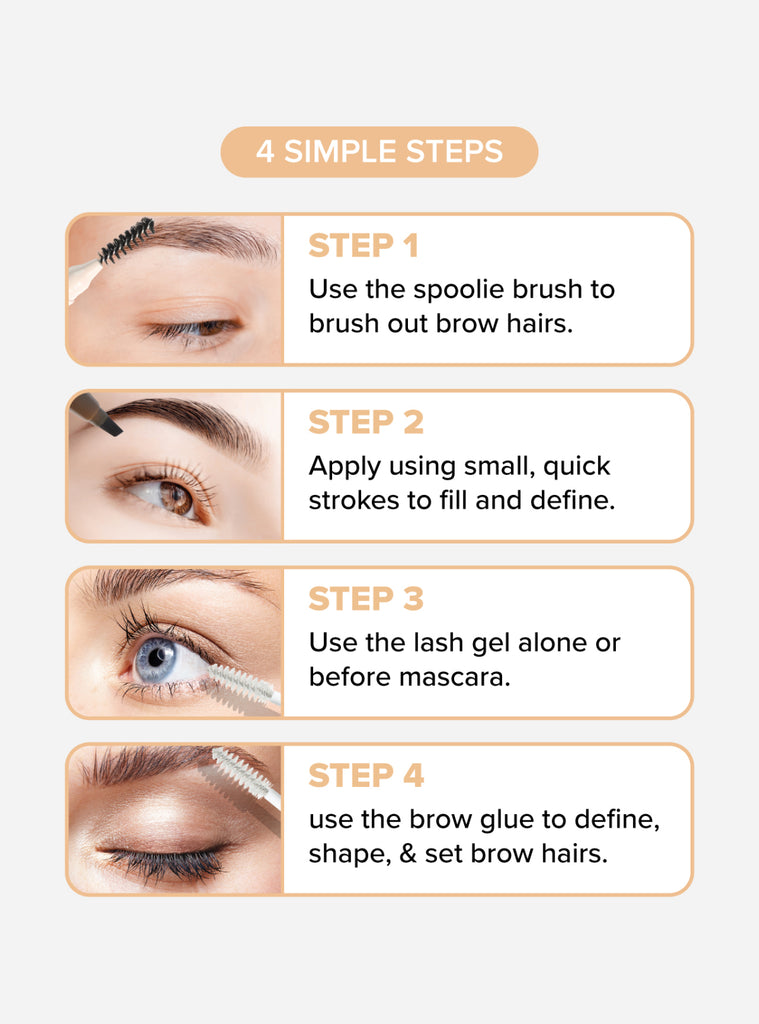 4 SIMPLE STEPS

STEP 1
Use the spoolie brush to brush out brow hairs.

STEP 2
Apply using small, quick strokes to fill and define.

STEP 3
Use the lash gel alone or before mascara.

STEP 4
use the brow glue to define, shape, & set brow hairs.