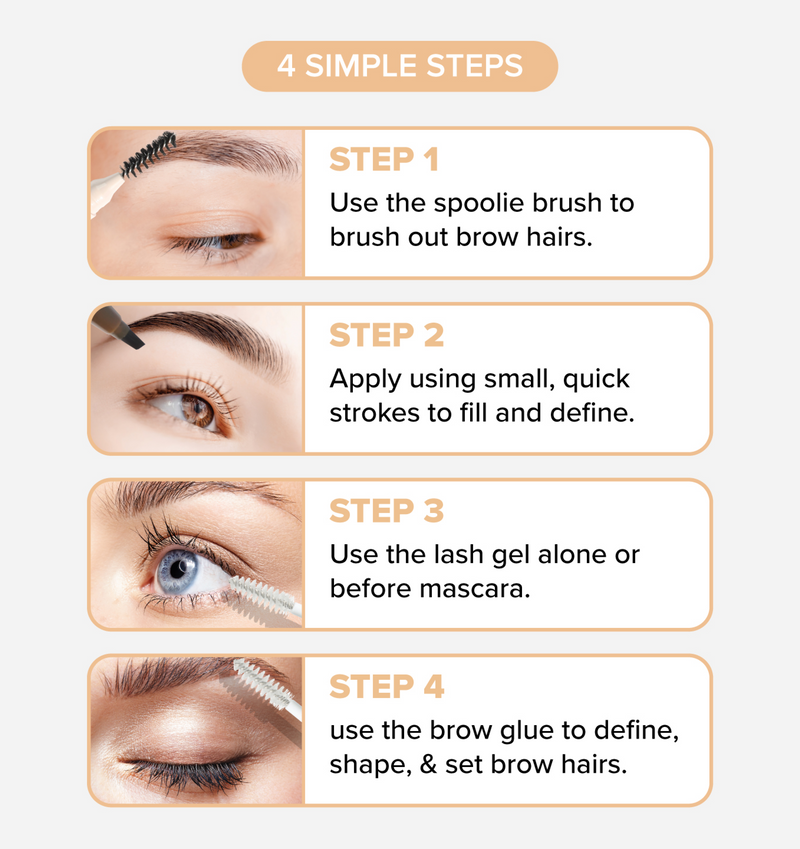 4 SIMPLE STEPS

STEP 1
Use the spoolie brush to brush out brow hairs.

STEP 2
Apply using small, quick strokes to fill and define.

STEP 3
Use the lash gel alone or before mascara.

STEP 4
use the brow glue to define, shape, & set brow hairs.