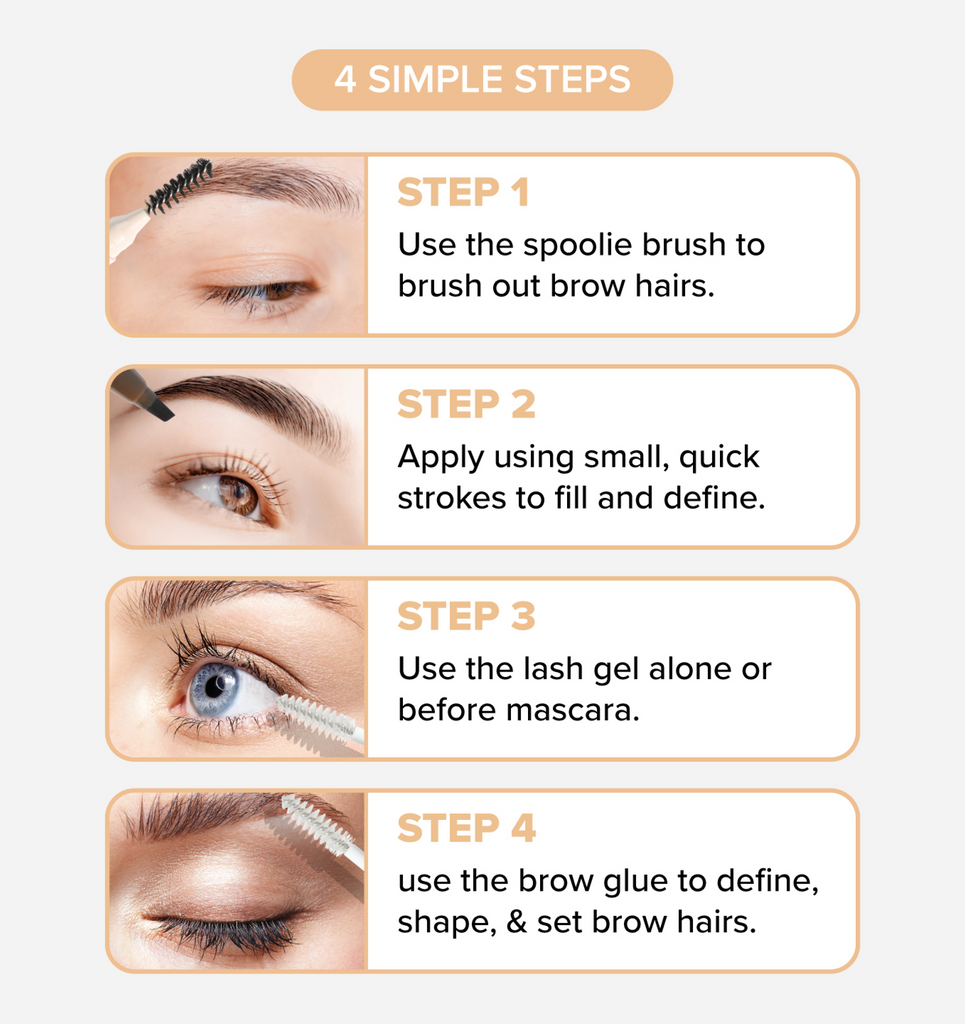 4 SIMPLE STEPS

STEP 1
Use the spoolie brush to brush out brow hairs.

STEP 2
Apply using small, quick strokes to fill and define.

STEP 3
Use the lash gel alone or before mascara.

STEP 4
use the brow glue to define, shape, & set brow hairs.